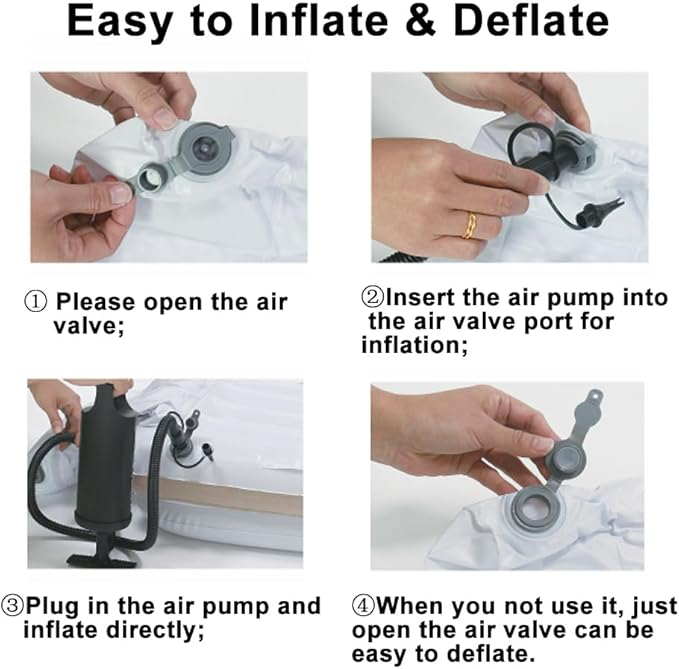 Easy to Inflate & Deflate

① Please open the air valve;

②Insert the air pump into the air valve port for inflation;

③Plug in the air pump and inflate directly;

④When you not use it, just open the air valve can be easy to deflate.