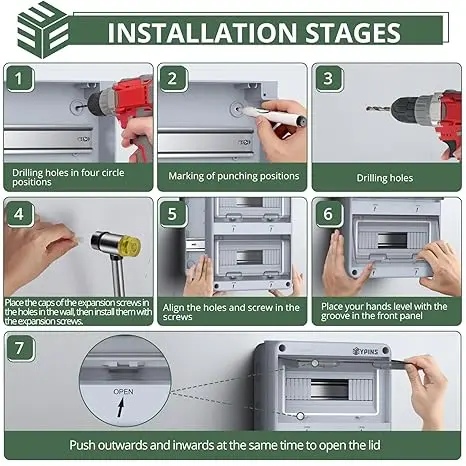 INSTALLATION STAGES

1

Drilling holes in four circle positions

2

Marking of punching positions

3

Drilling holes

4

Place the caps of the expansion screws in the holes in the wall, then install them with the expansion screws.

5

Align the holes and screw in the screws

6

Place your hands level with the groove in the front panel

7

OPEN

YPINS

Push outwards and inwards at the same time to open the lid