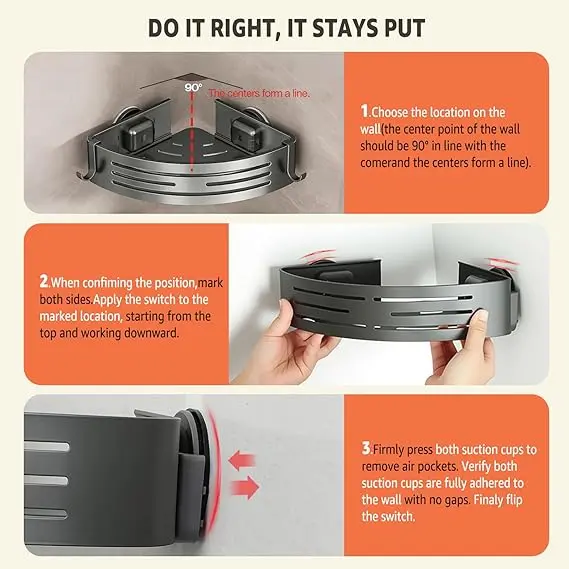 DO IT RIGHT, IT STAYS PUT

90°

The centers form a line.

1.Choose the location on the wall(the center point of the wall should be 90° in line with the comerand the centers form a line).

2.When confiming the position,mark both sides.Apply the switch to the marked location, starting from the top and working downward.

3.Firmly press both suction cups to remove air pockets. Verify both suction cups are fully adhered to the wall with no gaps. Finaly flip the switch.