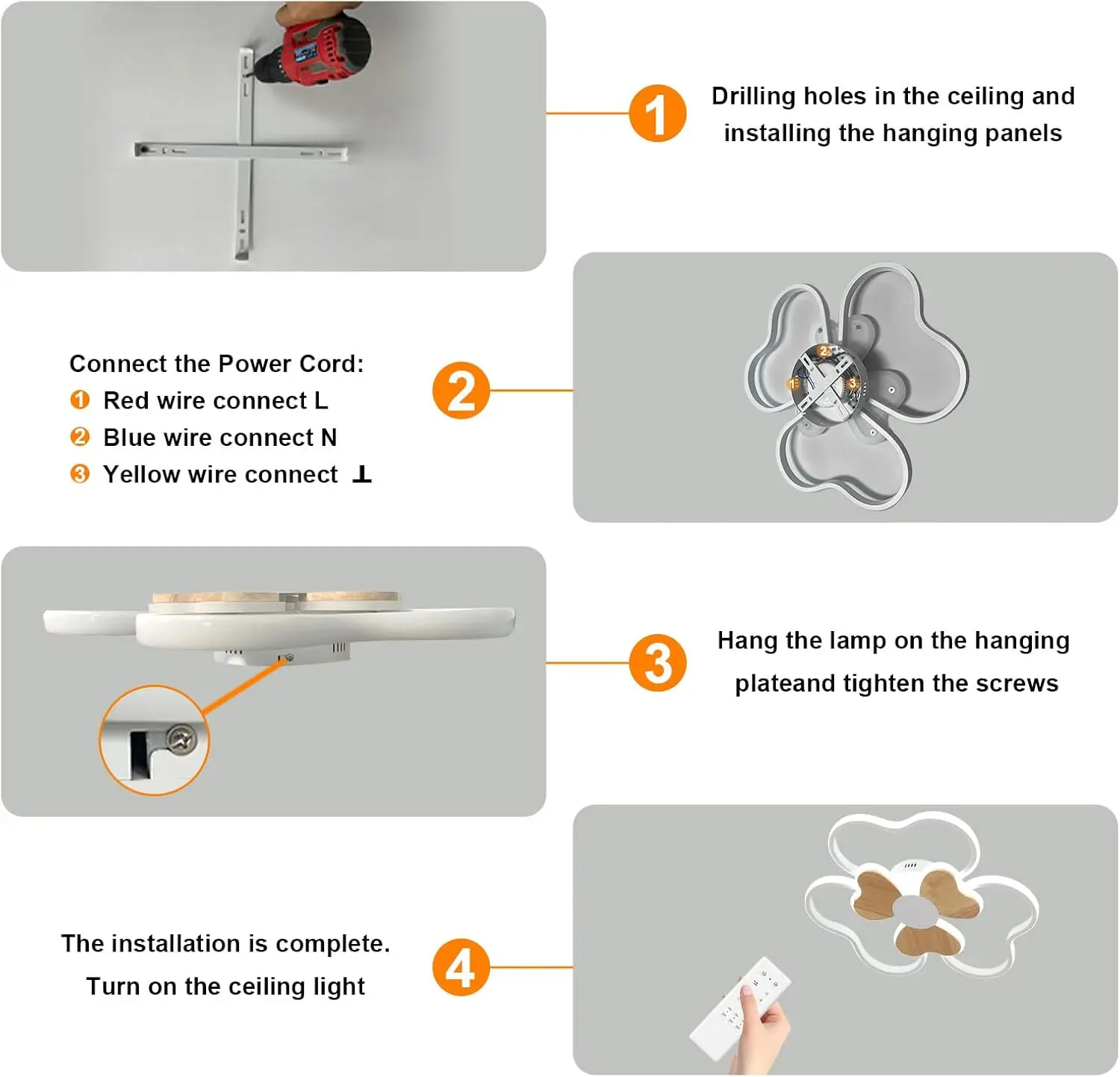 1

Drilling holes in the ceiling and installing the hanging panels

Connect the Power Cord:
❶ Red wire connect L
❷ Blue wire connect N
❸ Yellow wire connect ⊥

2

2
1
3

3

Hang the lamp on the hanging plateand tighten the screws

The installation is complete. Turn on the ceiling light

4